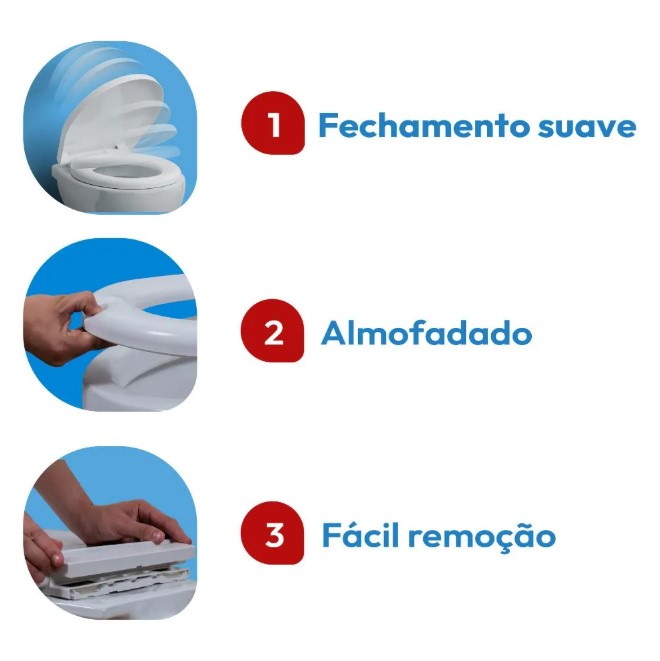 1 Fechamento suave

2 Almofadado

3 Fácil remoção